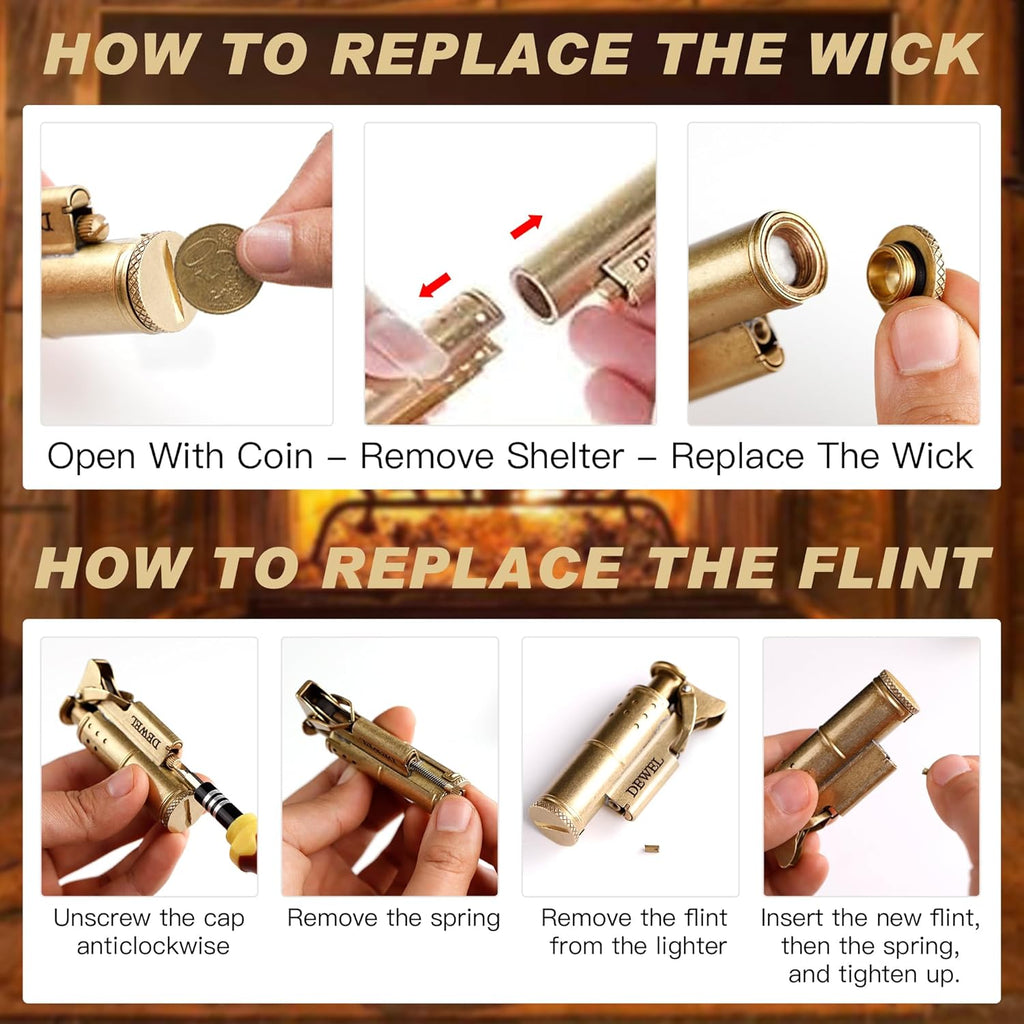 HOW TO REPLACE THE WICK

DEWEL

Open With Coin – Remove Shelter – Replace The Wick

HOW TO REPLACE THE FLINT

DEWEL

DEWEL

Unscrew the cap anticlockwise

Remove the spring

Remove the flint from the lighter

Insert the new flint, then the spring, and tighten up.